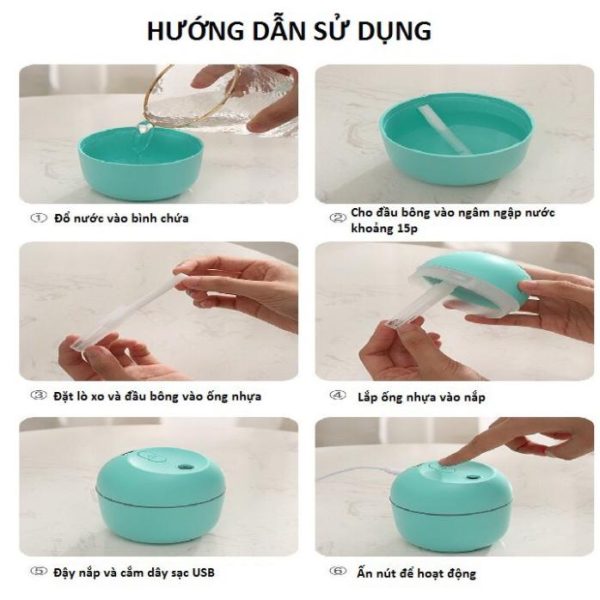 HƯỚNG DẪN SỬ DỤNG

① Đổ nước vào bình chứa

② Cho đầu bông vào ngâm ngập nước khoảng 15p

③ Đặt lò xo và đầu bông vào ống nhựa

④ Lắp ống nhựa vào nắp

⑤ Đậy nắp và cắm dây sạc USB

⑥ Ấn nút để hoạt động